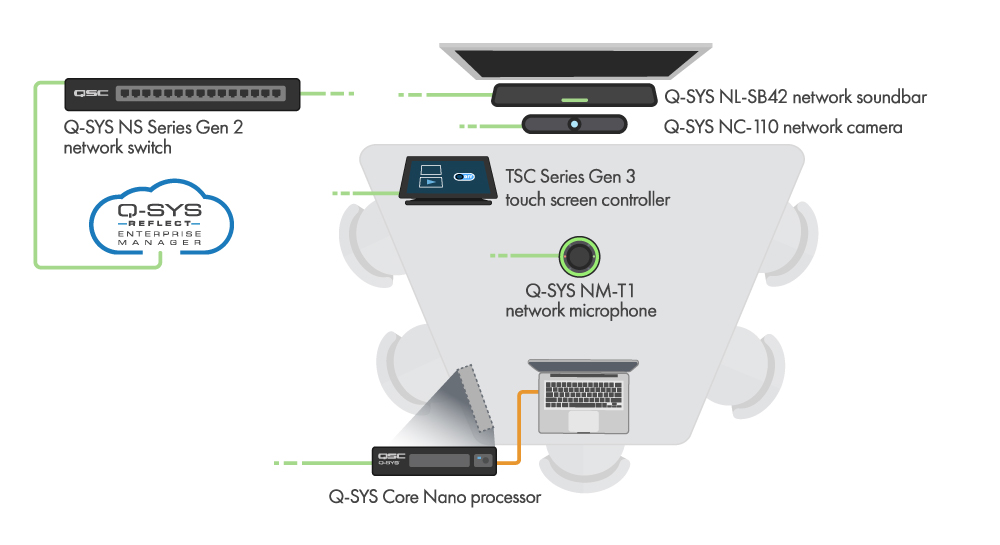 QSC

Q-SYS NS Series Gen 2 network switch

Q-SYS REFLECT ENTERPRISE MANAGER

Q-SYS NL-SB42 network soundbar

Q-SYS NC-110 network camera

TSC Series Gen 3 touch screen controller

Q-SYS NM-T1 network microphone

QSC Q-SYS

Q-SYS Core Nano processor